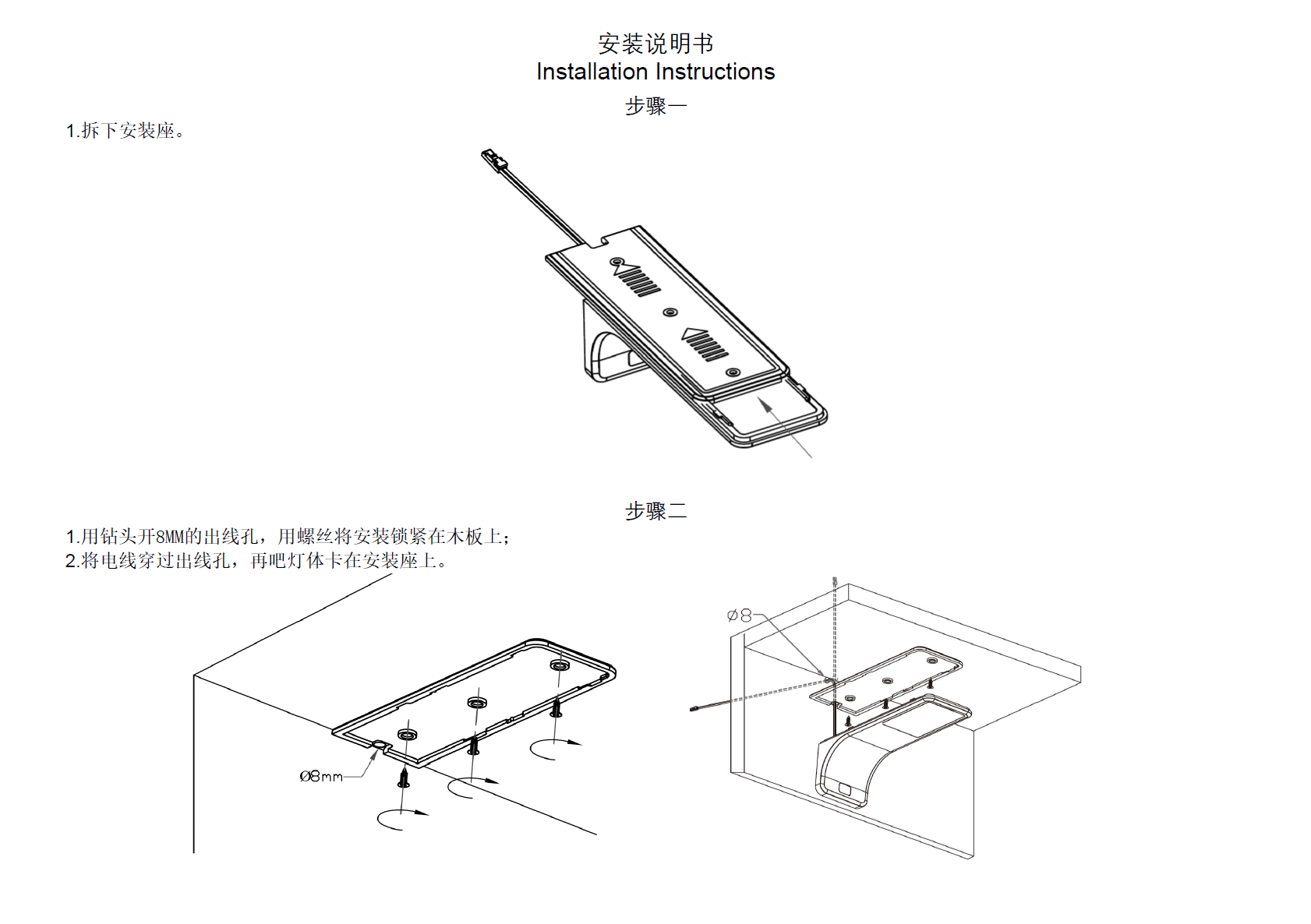 安装说明书
Installation Instructions

步骤一

1.拆下安装座。

步骤二

1.用钻头开8MM的出线孔，用螺丝将安装锁紧在木板上；
2.将电线穿过出线孔，再吧灯体卡在安装座上。

Ø8mm

Ø8