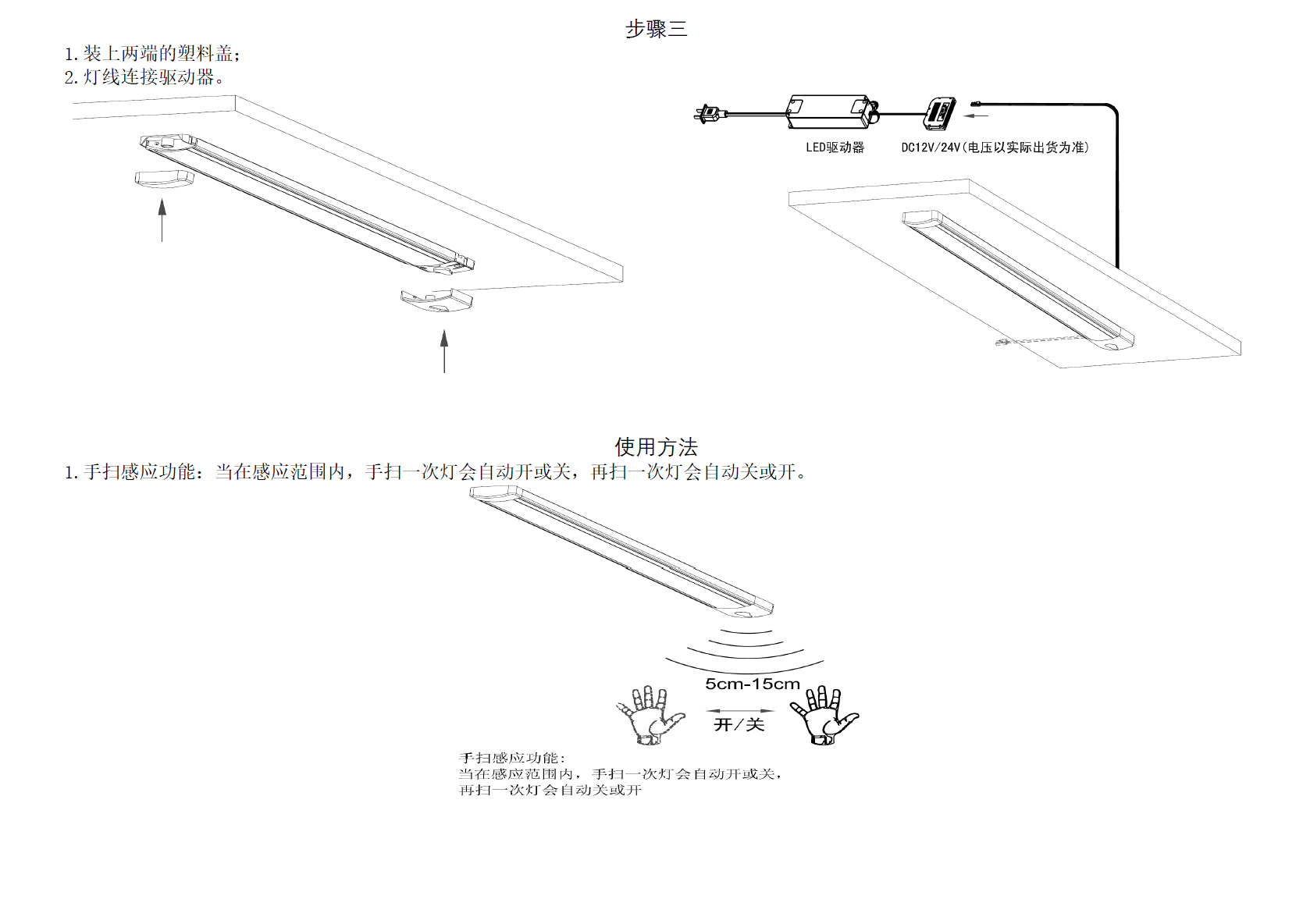 步骤三

1. 装上两端的塑料盖;
2. 灯线连接驱动器。

LED驱动器

DC12V/24V(电压以实际出货为准)

使用方法

1. 手扫感应功能：当在感应范围内，手扫一次灯会自动开或关，再扫一次灯会自动关或开。

5cm-15cm

开/关

手扫感应功能:
当在感应范围内，手扫一次灯会自动开或关，
再扫一次灯会自动关或开