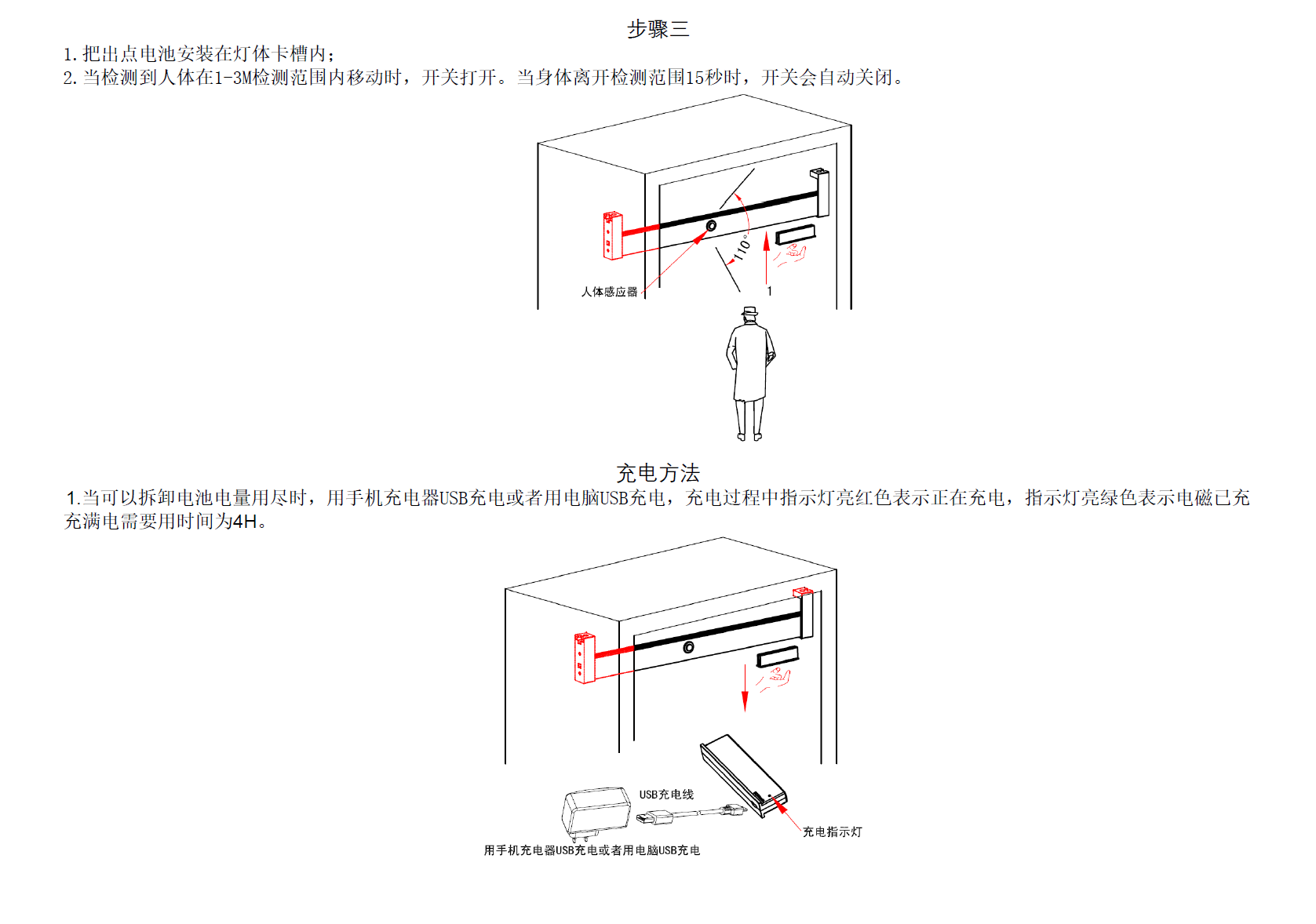 步骤三

1. 把出点电池安装在灯体卡槽内；
2. 当检测到人体在1-3M检测范围内移动时，开关打开。当身体离开检测范围15秒时，开关会自动关闭。

110°

人体感应器

1

充电方法

1.当可以拆卸电池电量用尽时，用手机充电器USB充电或者用电脑USB充电，充电过程中指示灯亮红色表示正在充电，指示灯亮绿色表示电磁已充充满电需要用时间为4H。

USB充电线

充电指示灯

用手机充电器USB充电或者用电脑USB充电