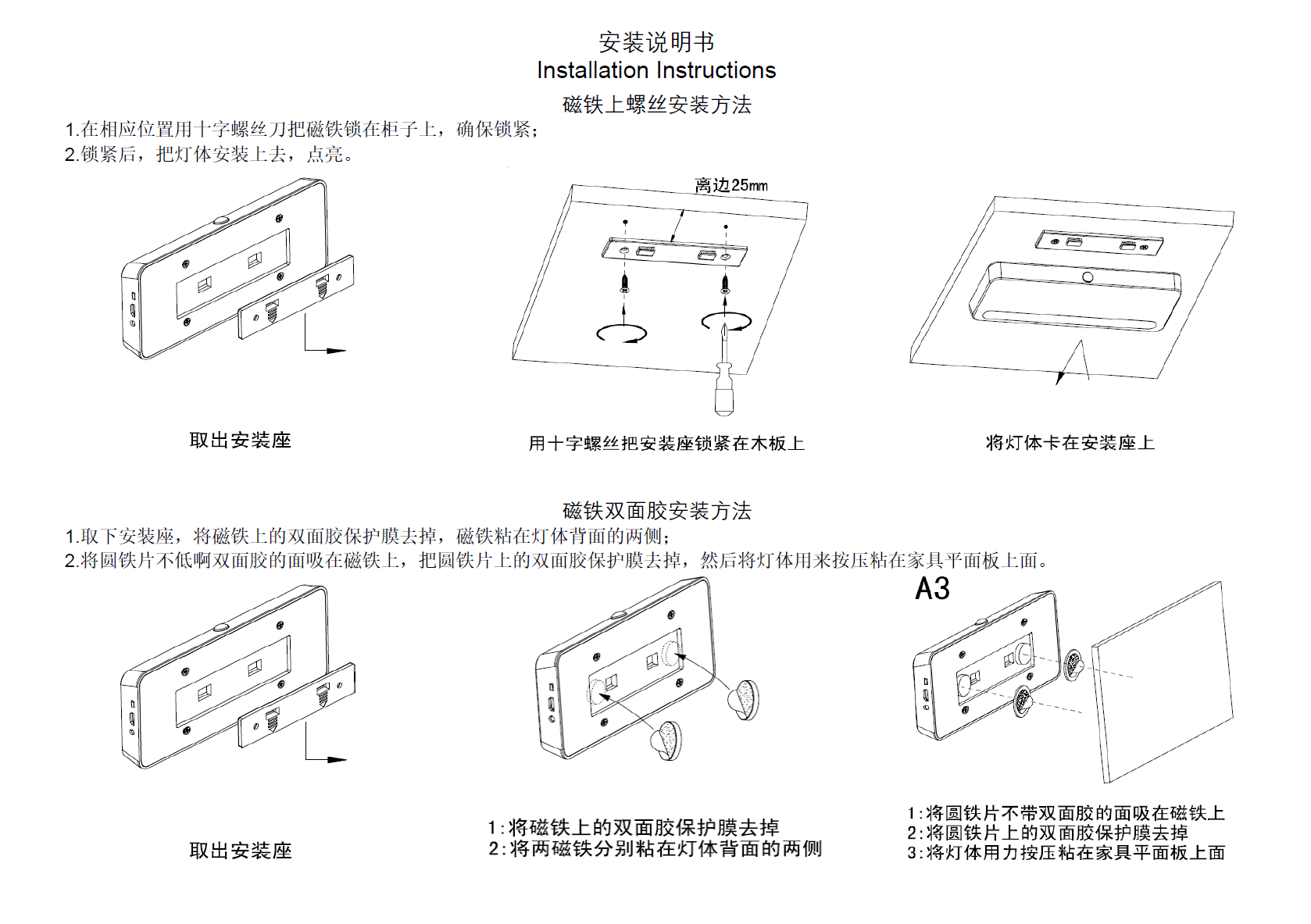 安装说明书
Installation Instructions

磁铁上螺丝安装方法

1.在相应位置用十字螺丝刀把磁铁锁在柜子上，确保锁紧；
2.锁紧后，把灯体安装上去，点亮。

离边25mm

取出安装座

用十字螺丝把安装座锁紧在木板上

将灯体卡在安装座上

磁铁双面胶安装方法

1.取下安装座，将磁铁上的双面胶保护膜去掉，磁铁粘在灯体背面的两侧；
2.将圆铁片不低啊双面胶的面吸在磁铁上，把圆铁片上的双面胶保护膜去掉，然后将灯体用来按压粘在家具平面板上面。

A3

取出安装座

1:将磁铁上的双面胶保护膜去掉
2:将两磁铁分别粘在灯体背面的两侧

1:将圆铁片不带双面胶的面吸在磁铁上
2:将圆铁片上的双面胶保护膜去掉
3:将灯体用力按压粘在家具平面板上面